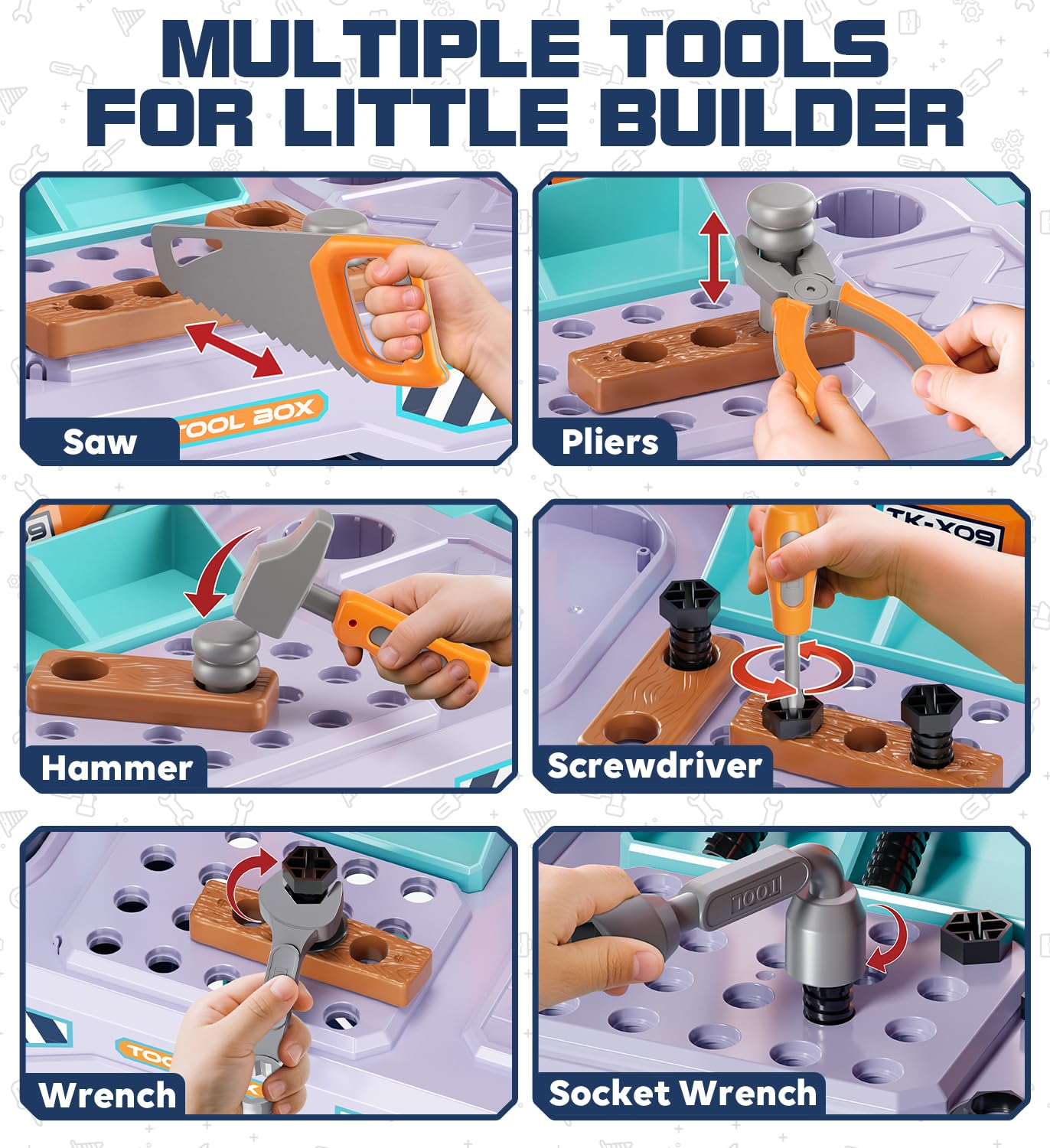 MULTIPLE TOOLS FOR LITTLE BUILDER

TOOL BOX

Saw

Pliers

Hammer

TK-X09

Screwdriver

Wrench

TOOL

Socket Wrench